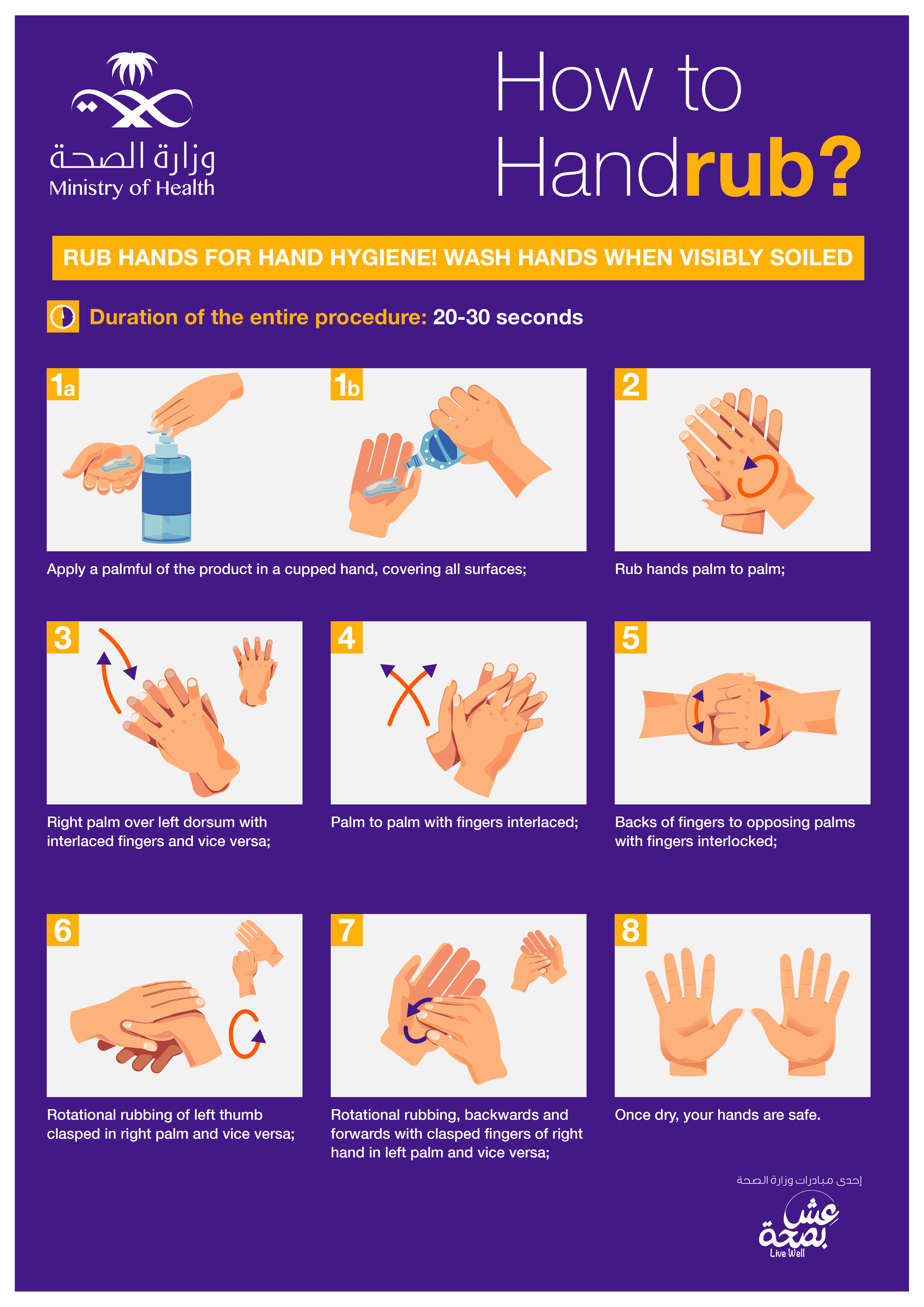 وزارة الصحة
Ministry of Health

How to Handrub?

RUB HANDS FOR HAND HYGIENE! WASH HANDS WHEN VISIBLY SOILED

Duration of the entire procedure: 20-30 seconds

1a

1b

Apply a palmful of the product in a cupped hand, covering all surfaces;

2

Rub hands palm to palm;

3

Right palm over left dorsum with interlaced fingers and vice versa;

4

Palm to palm with fingers interlaced;

5

Backs of fingers to opposing palms with fingers interlocked;

6

Rotational rubbing of left thumb clasped in right palm and vice versa;

7

Rotational rubbing, backwards and forwards with clasped fingers of right hand in left palm and vice versa;

8

Once dry, your hands are safe.

إحدى مبادرات وزارة الصحة
عش بصحة
Live Well